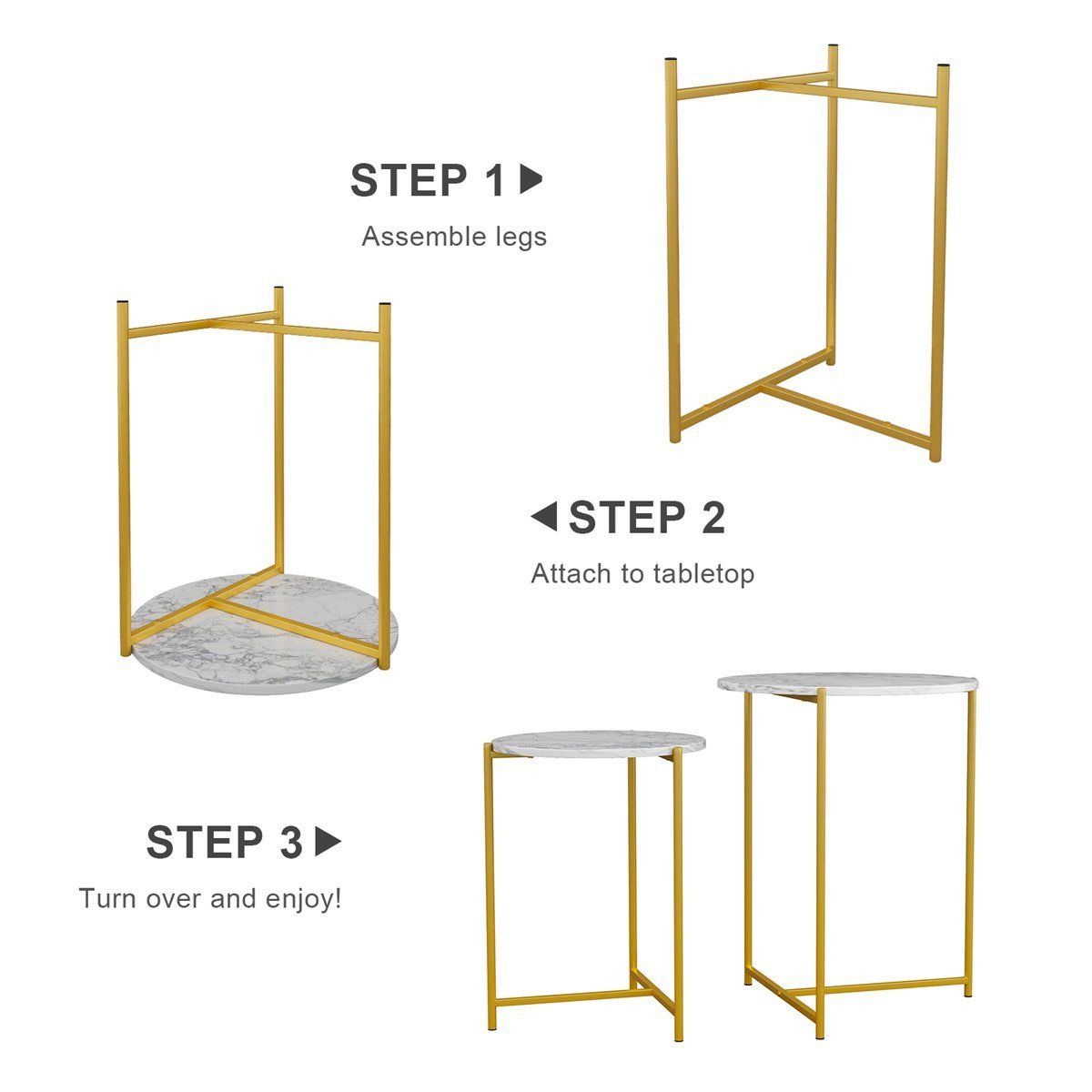 STEP 1 ▶

Assemble legs

◀ STEP 2

Attach to tabletop

STEP 3 ▶

Turn over and enjoy!